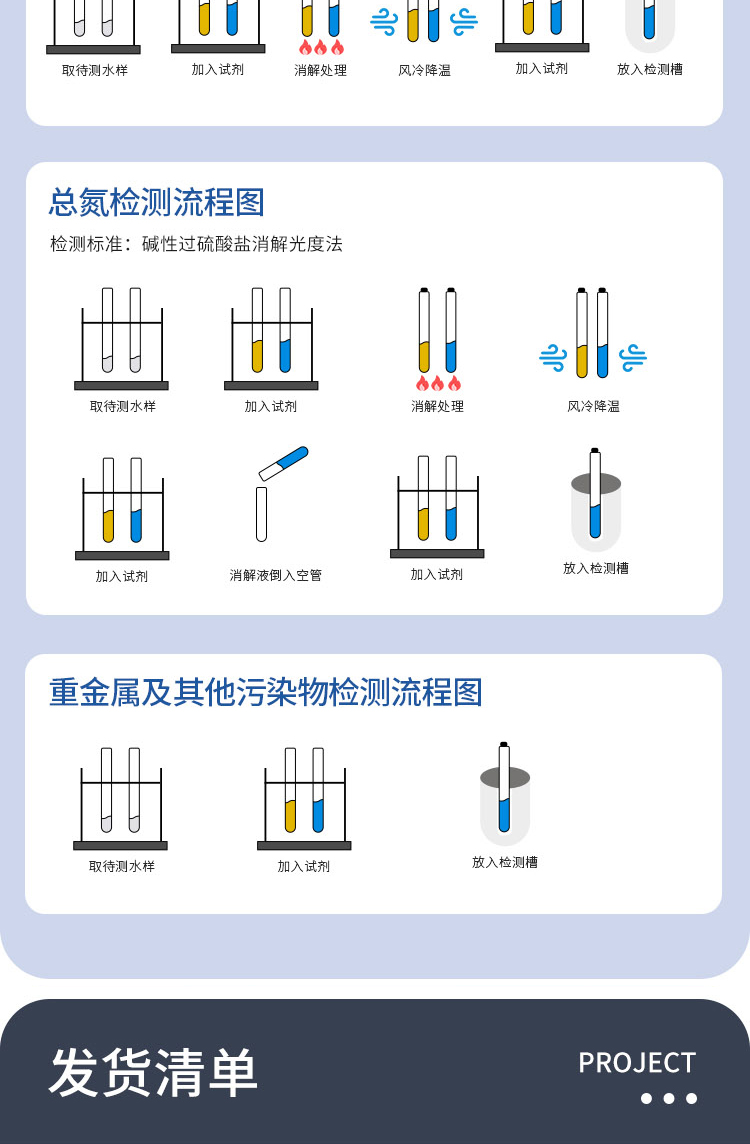 取待测水样
加入试剂
消解处理
风冷降温
加入试剂
放入检测槽

总氮检测流程图
检测标准：碱性过硫酸盐消解光度法

取待测水样
加入试剂
消解处理
风冷降温
加入试剂
消解液倒入空管
加入试剂
放入检测槽

重金属及其他污染物检测流程图

取待测水样
加入试剂
放入检测槽

发货清单
PROJECT