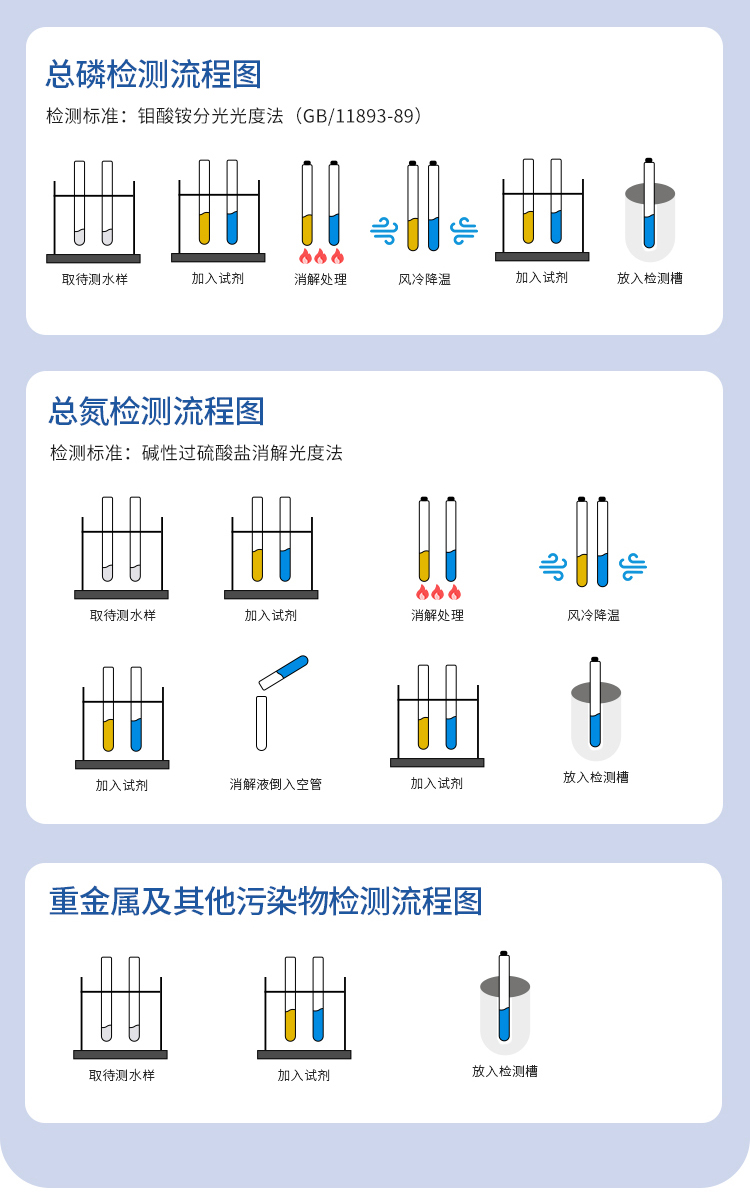 总磷检测流程图

检测标准：钼酸铵分光光度法（GB/11893-89）

取待测水样

加入试剂

消解处理

风冷降温

加入试剂

放入检测槽

总氮检测流程图

检测标准：碱性过硫酸盐消解光度法

取待测水样

加入试剂

消解处理

风冷降温

加入试剂

消解液倒入空管

加入试剂

放入检测槽

重金属及其他污染物检测流程图

取待测水样

加入试剂

放入检测槽