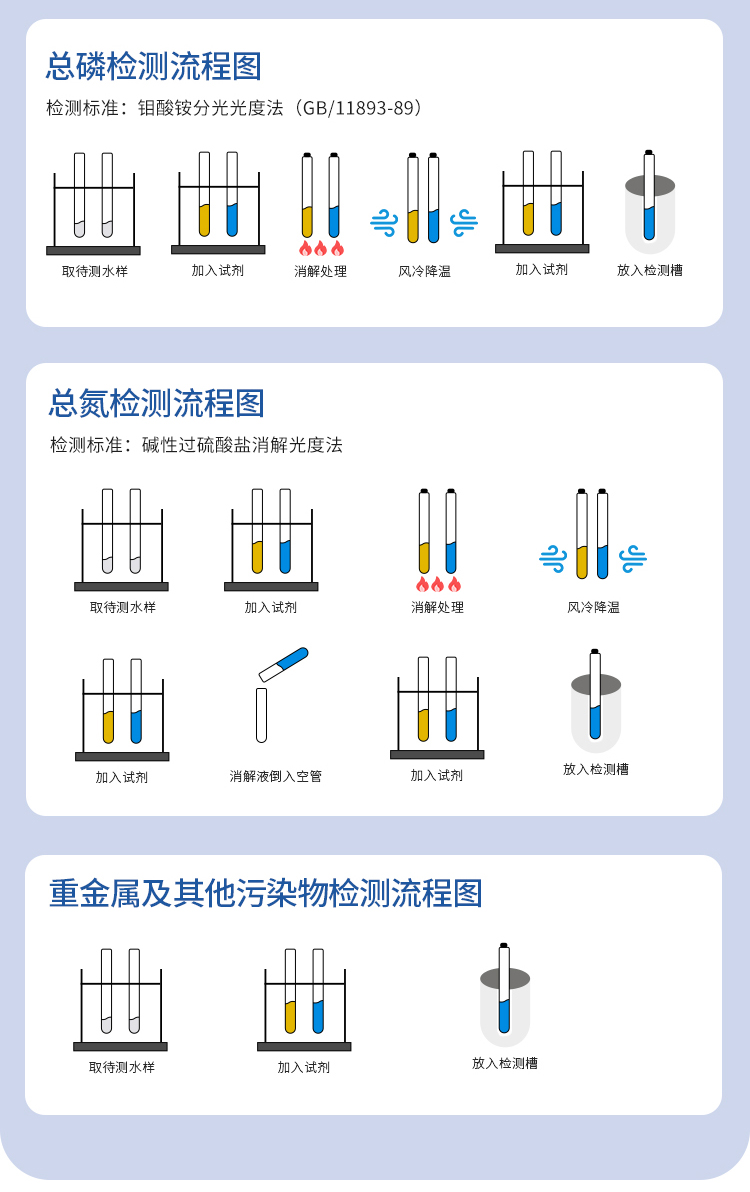 总磷检测流程图

检测标准：钼酸铵分光光度法（GB/11893-89）

取待测水样

加入试剂

消解处理

风冷降温

加入试剂

放入检测槽

总氮检测流程图

检测标准：碱性过硫酸盐消解光度法

取待测水样

加入试剂

消解处理

风冷降温

加入试剂

消解液倒入空管

加入试剂

放入检测槽

重金属及其他污染物检测流程图

取待测水样

加入试剂

放入检测槽