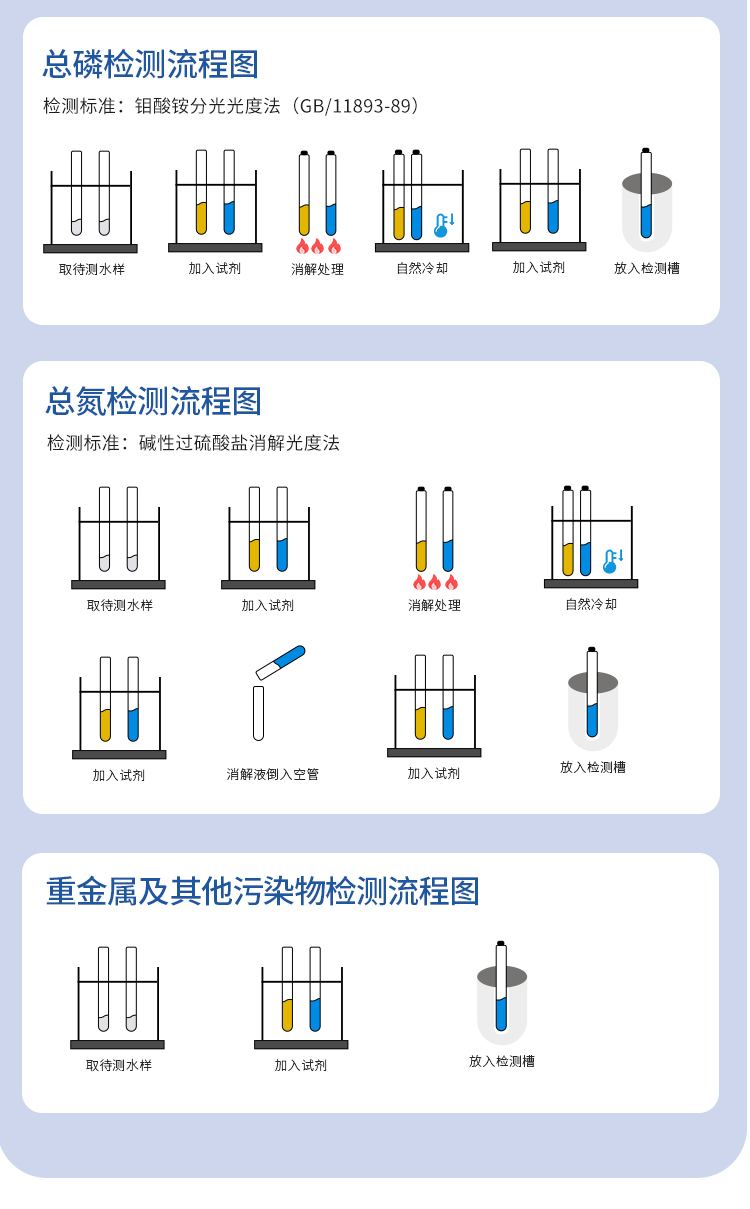 总磷检测流程图

检测标准：钼酸铵分光光度法（GB/11893-89）

取待测水样

加入试剂

消解处理

自然冷却

加入试剂

放入检测槽

总氮检测流程图

检测标准：碱性过硫酸盐消解光度法

取待测水样

加入试剂

消解处理

自然冷却

加入试剂

消解液倒入空管

加入试剂

放入检测槽

重金属及其他污染物检测流程图

取待测水样

加入试剂

放入检测槽