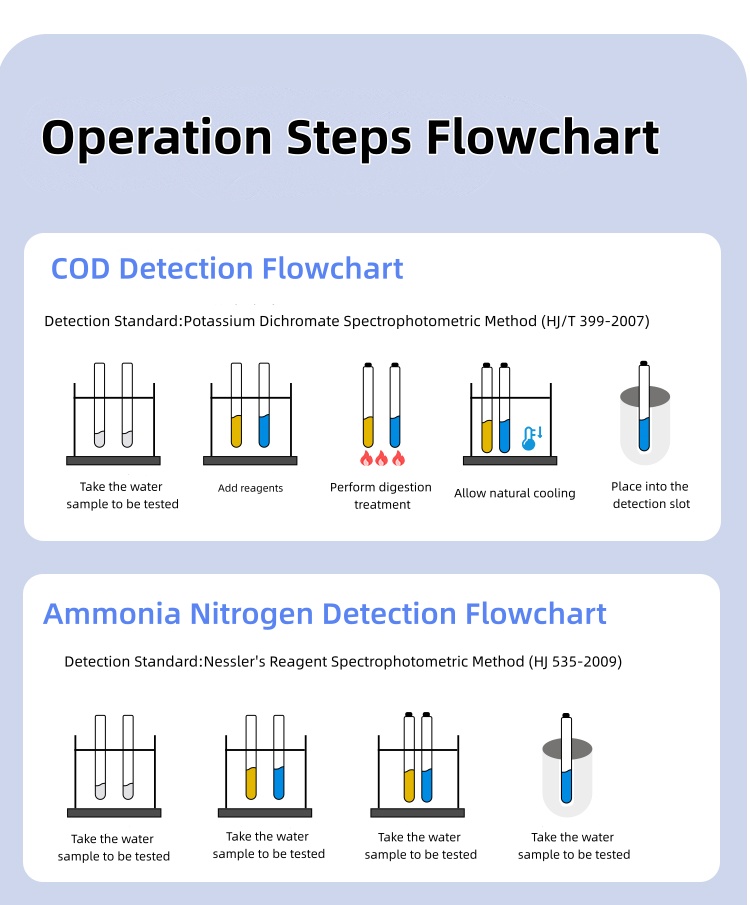 Operation Steps Flowchart

COD Detection Flowchart

Detection Standard:Potassium Dichromate Spectrophotometric Method (HJ/T 399-2007)

Take the water sample to be tested

Add reagents

Perform digestion treatment

Allow natural cooling

Place into the detection slot

Ammonia Nitrogen Detection Flowchart

Detection Standard:Nessler's Reagent Spectrophotometric Method (HJ 535-2009)

Take the water sample to be tested

Take the water sample to be tested

Take the water sample to be tested

Take the water sample to be tested