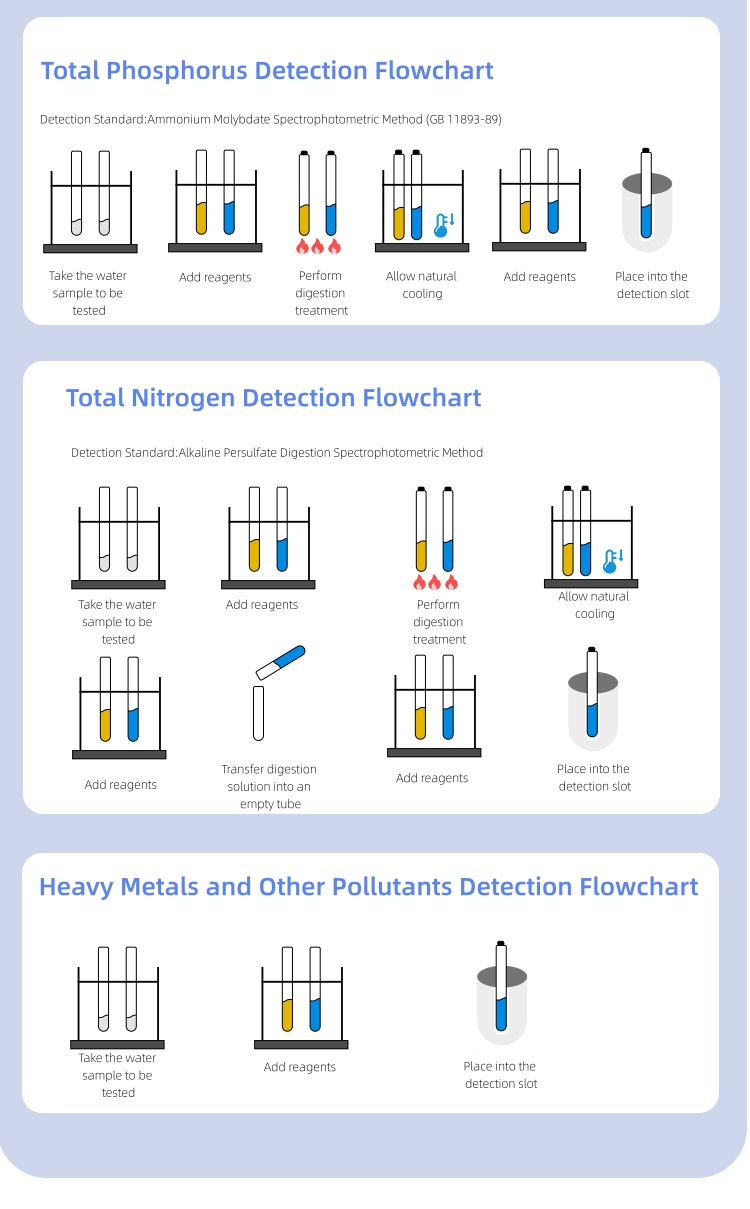 Total Phosphorus Detection Flowchart

Detection Standard:Ammonium Molybdate Spectrophotometric Method (GB 11893-89)

Take the water sample to be tested

Add reagents

Perform digestion treatment

Allow natural cooling

Add reagents

Place into the detection slot

Total Nitrogen Detection Flowchart

Detection Standard:Alkaline Persulfate Digestion Spectrophotometric Method

Take the water sample to be tested

Add reagents

Perform digestion treatment

Allow natural cooling

Add reagents

Transfer digestion solution into an empty tube

Add reagents

Place into the detection slot

Heavy Metals and Other Pollutants Detection Flowchart

Take the water sample to be tested

Add reagents

Place into the detection slot