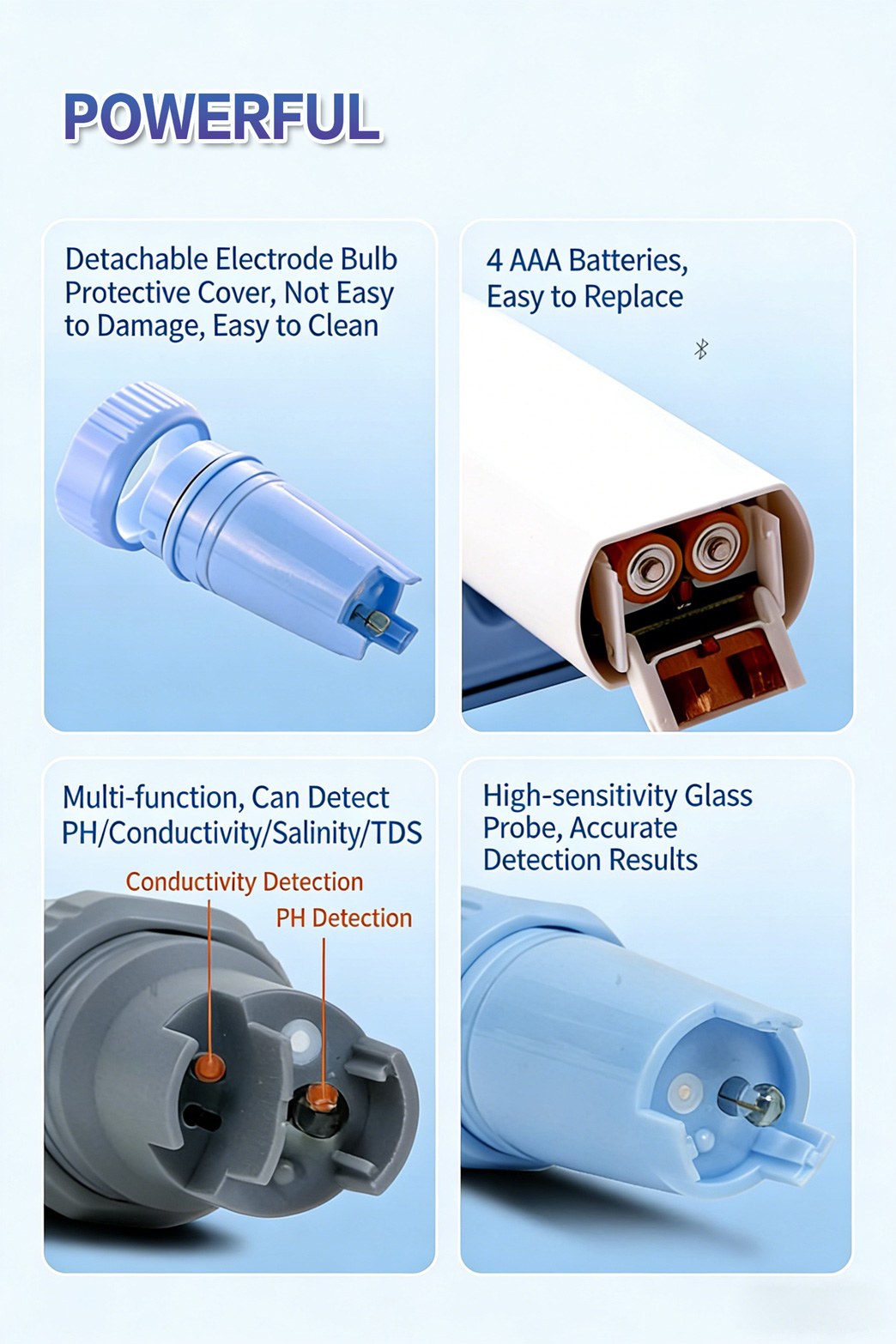 POWERFUL

Detachable Electrode Bulb Protective Cover, Not Easy to Damage, Easy to Clean

4 AAA Batteries, Easy to Replace

Multi-function, Can Detect PH/Conductivity/Salinity/TDS

Conductivity Detection

PH Detection

High-sensitivity Glass Probe, Accurate Detection Results